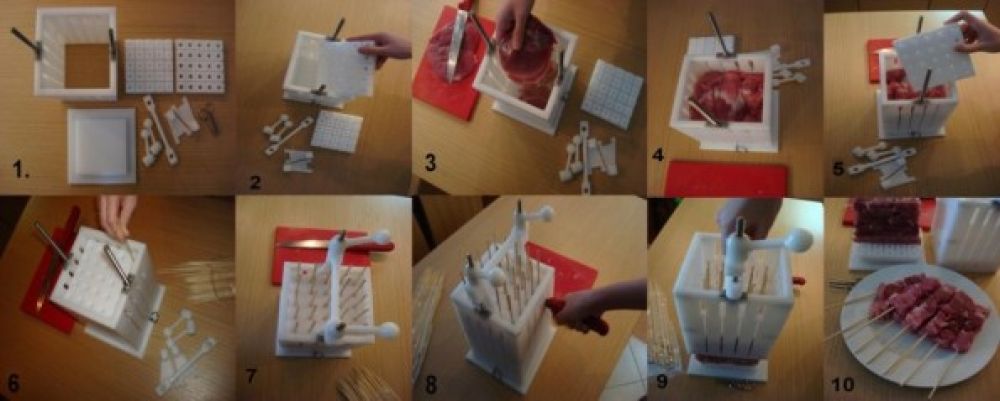 1.
2
3
4
5
6
7
8
9
10